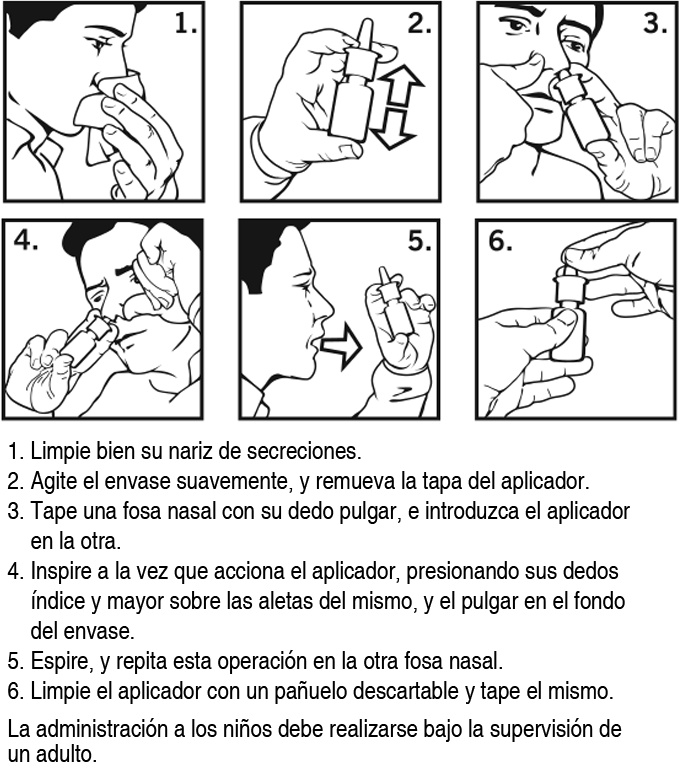 1.

2.

3.

4.

5.

6.

1. Limpie bien su nariz de secreciones.
2. Agite el envase suavemente, y remueva la tapa del aplicador.
3. Tape una fosa nasal con su dedo pulgar, e introduzca el aplicador en la otra.
4. Inspire a la vez que acciona el aplicador, presionando sus dedos índice y mayor sobre las aletas del mismo, y el pulgar en el fondo del envase.
5. Espire, y repita esta operación en la otra fosa nasal.
6. Limpie el aplicador con un pañuelo descartable y tape el mismo.

La administración a los niños debe realizarse bajo la supervisión de un adulto.